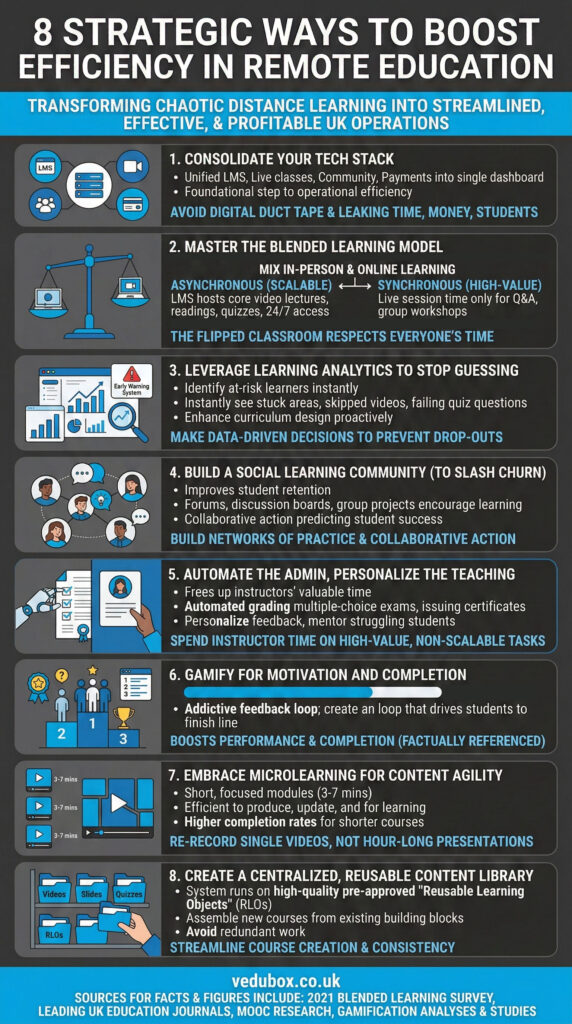 8 STRATEGIC WAYS TO BOOST EFFICIENCY IN REMOTE EDUCATION

TRANSFORMING CHAOTIC DISTANCE LEARNING INTO STREAMLINED, EFFECTIVE, & PROFITABLE UK OPERATIONS

LMS

1. CONSOLIDATE YOUR TECH STACK
• Unified LMS, Live classes, Community, Payments into single dashboard
• Foundational step to operational efficiency
AVOID DIGITAL DUCT TAPE & LEAKING TIME, MONEY, STUDENTS

2. MASTER THE BLENDED LEARNING MODEL
MIX IN-PERSON & ONLINE LEARNING
ASYNCHRONOUS (SCALABLE)
LMS hosts core video lectures, readings, quizzes, 24/7 access
SYNCHRONOUS (HIGH-VALUE)
Live session time only for Q&A, group workshops
THE FLIPPED CLASSROOM RESPECTS EVERYONE'S TIME

Early Warning System

3. LEVERAGE LEARNING ANALYTICS TO STOP GUESSING
• Identify at-risk learners instantly
• Instantly see stuck areas, skipped videos, failing quiz questions
• Enhance curriculum design proactively
MAKE DATA-DRIVEN DECISIONS TO PREVENT DROP-OUTS

4. BUILD A SOCIAL LEARNING COMMUNITY (TO SLASH CHURN)
• Improves student retention
• Forums, discussion boards, group projects encourage learning
• Collaborative action predicting student success
BUILD NETWORKS OF PRACTICE & COLLABORATIVE ACTION

5. AUTOMATE THE ADMIN, PERSONALIZE THE TEACHING
• Frees up instructors' valuable time
• Automated grading multiple-choice exams, issuing certificates
• Personalize feedback, mentor struggling students
SPEND INSTRUCTOR TIME ON HIGH-VALUE, NON-SCALABLE TASKS

2 1 3

6. GAMIFY FOR MOTIVATION AND COMPLETION
• Addictive feedback loop; create an loop that drives students to finish line
BOOSTS PERFORMANCE & COMPLETION (FACTUALLY REFERENCED)

3-7 mins
3-7 mins
3-7 mins

7. EMBRACE MICROLEARNING FOR CONTENT AGILITY
• Short, focused modules (3-7 mins)
• Efficient to produce, update, and for learning
• Higher completion rates for shorter courses
RE-RECORD SINGLE VIDEOS, NOT HOUR-LONG PRESENTATIONS

Videos Slides Quizzes RLOs

8. CREATE A CENTRALIZED, REUSABLE CONTENT LIBRARY
• System runs on high-quality pre-approved "Reusable Learning Objects" (RLOs)
• Assemble new courses from existing building blocks
• Avoid redundant work
STREAMLINE COURSE CREATION & CONSISTENCY

vedubox.co.uk
SOURCES FOR FACTS & FIGURES INCLUDE: 2021 BLENDED LEARNING SURVEY, LEADING UK EDUCATION JOURNALS, MOOC RESEARCH, GAMIFICATION ANALYSES & STUDIES